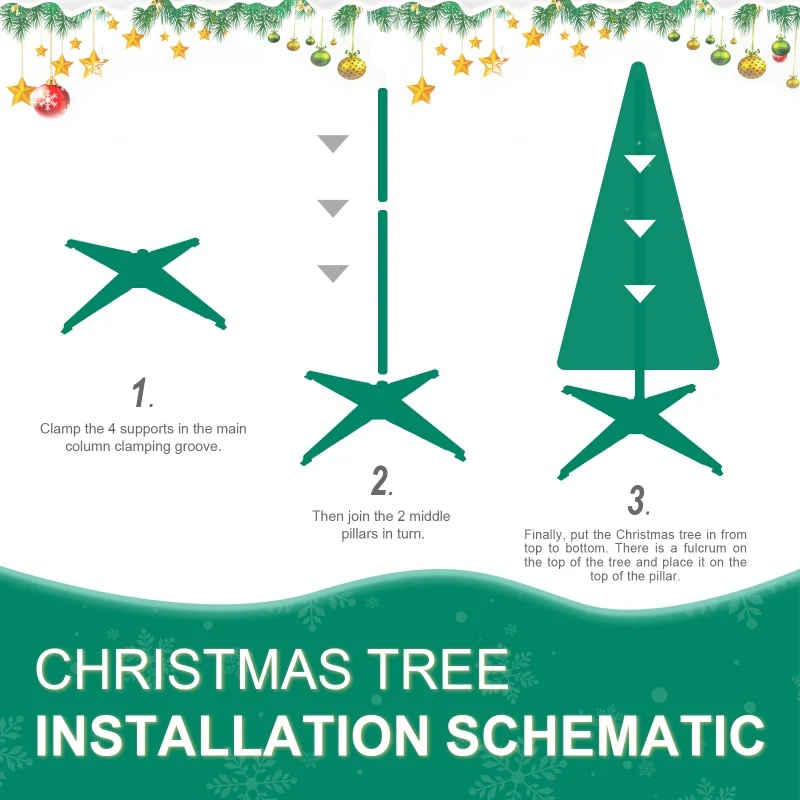 1.

Clamp the 4 supports in the main column clamping groove.

2.

Then join the 2 middle pillars in turn.

3.

Finally, put the Christmas tree in from top to bottom. There is a fulcrum on the top of the tree and place it on the top of the pillar.

CHRISTMAS TREE
INSTALLATION SCHEMATIC