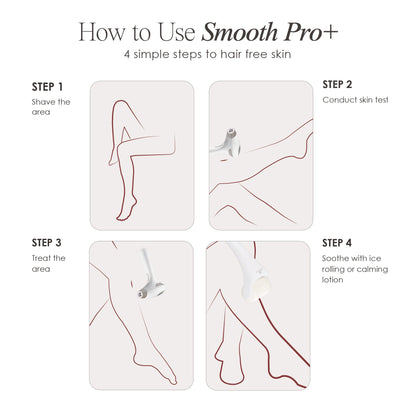 How to Use Smooth Pro+

4 simple steps to hair free skin

STEP 1
Shave the area

STEP 2
Conduct skin test

STEP 3
Treat the area

STEP 4
Soothe with ice rolling or calming lotion