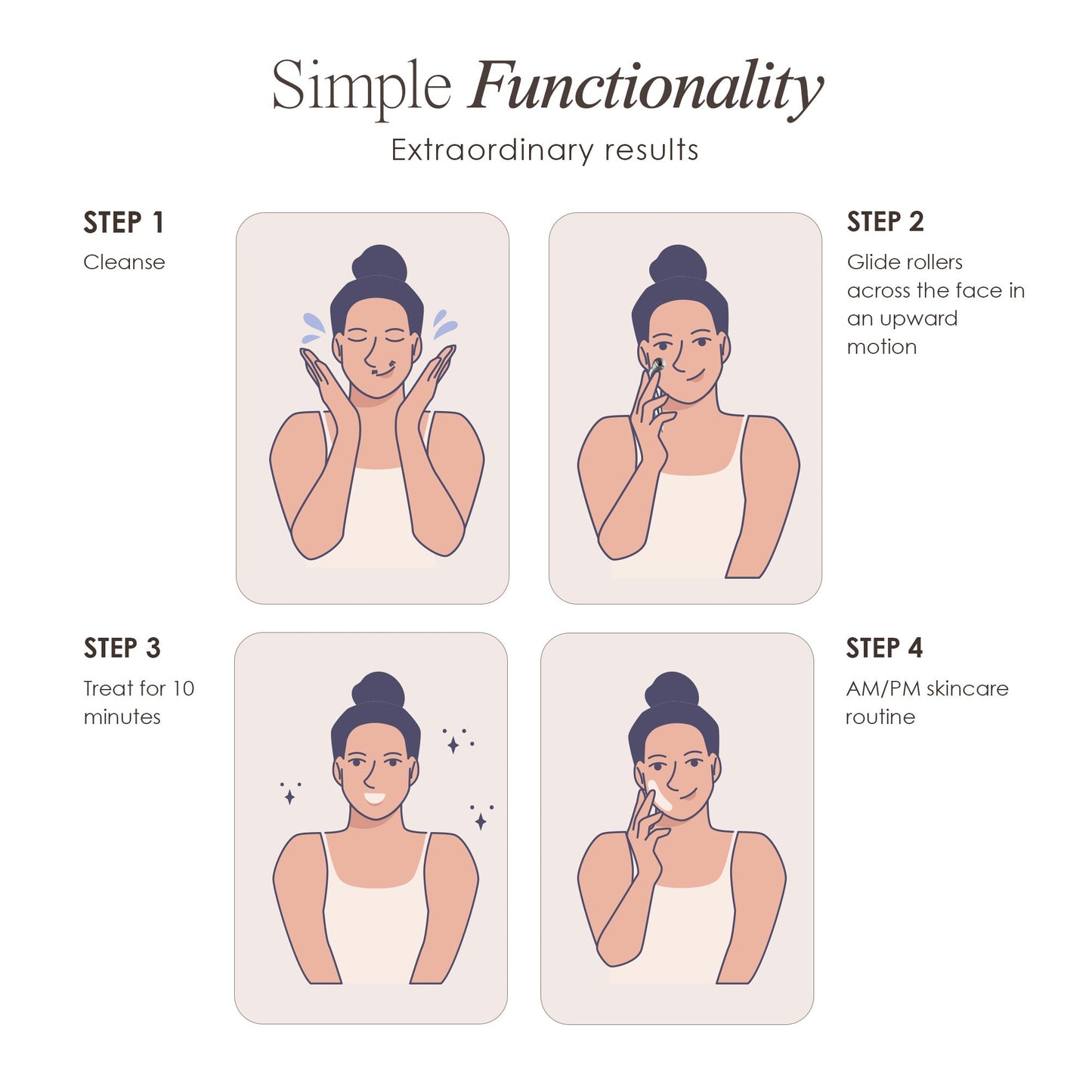 Simple Functionality
Extraordinary results

STEP 1
Cleanse

STEP 2
Glide rollers across the face in an upward motion

STEP 3
Treat for 10 minutes

STEP 4
AM/PM skincare routine