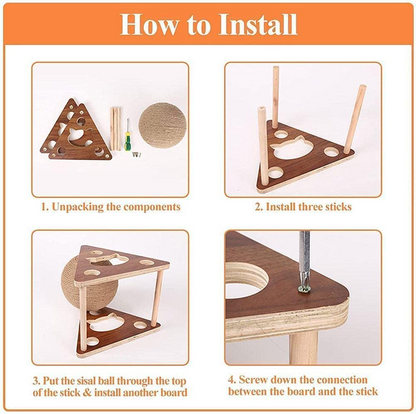 How to Install

1. Unpacking the components

2. Install three sticks

3. Put the sisal ball through the top of the stick & install another board

4. Screw down the connection between the board and the stick