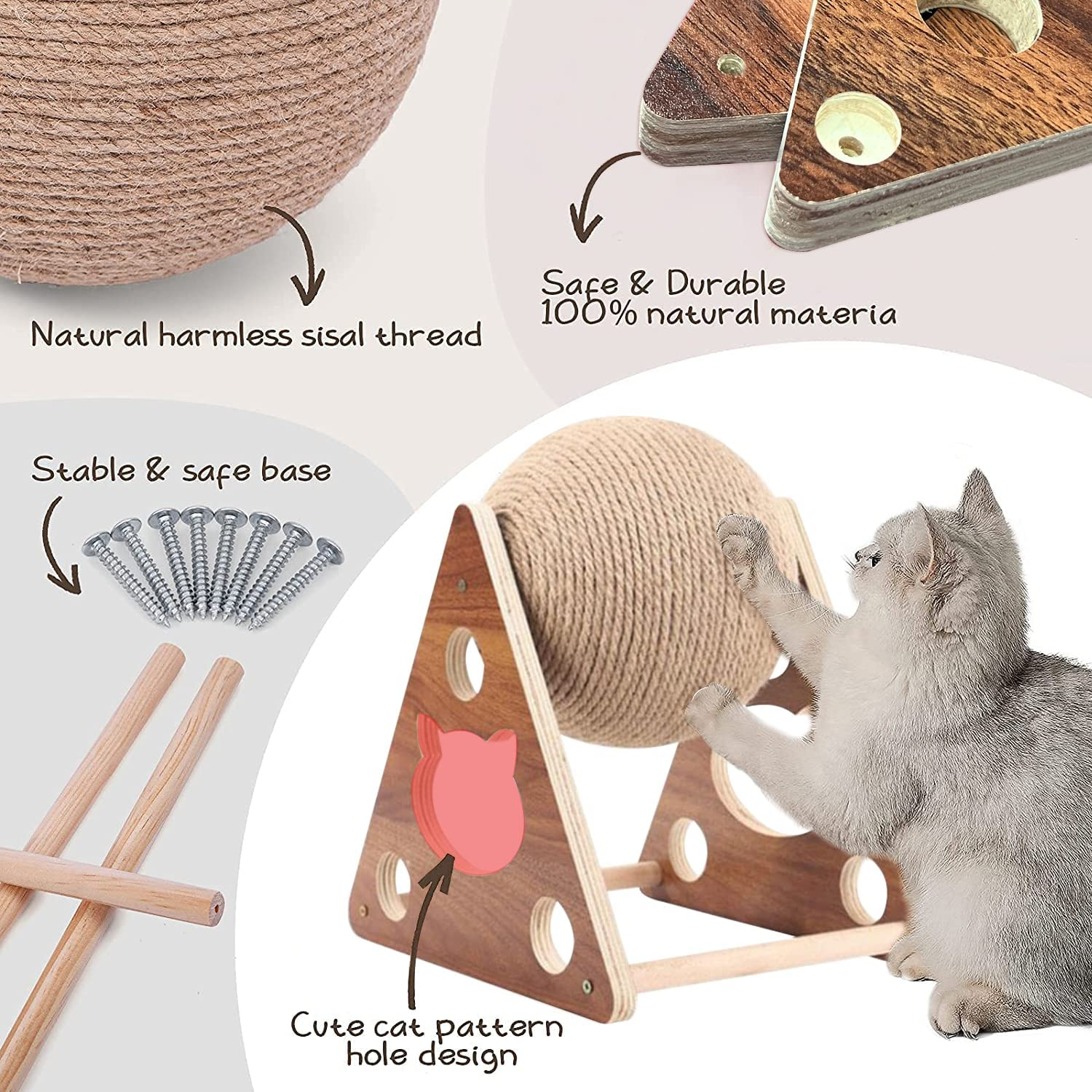 Natural harmless sisal thread

Safe & Durable
100% natural materia

Stable & safe base

Cute cat pattern hole design