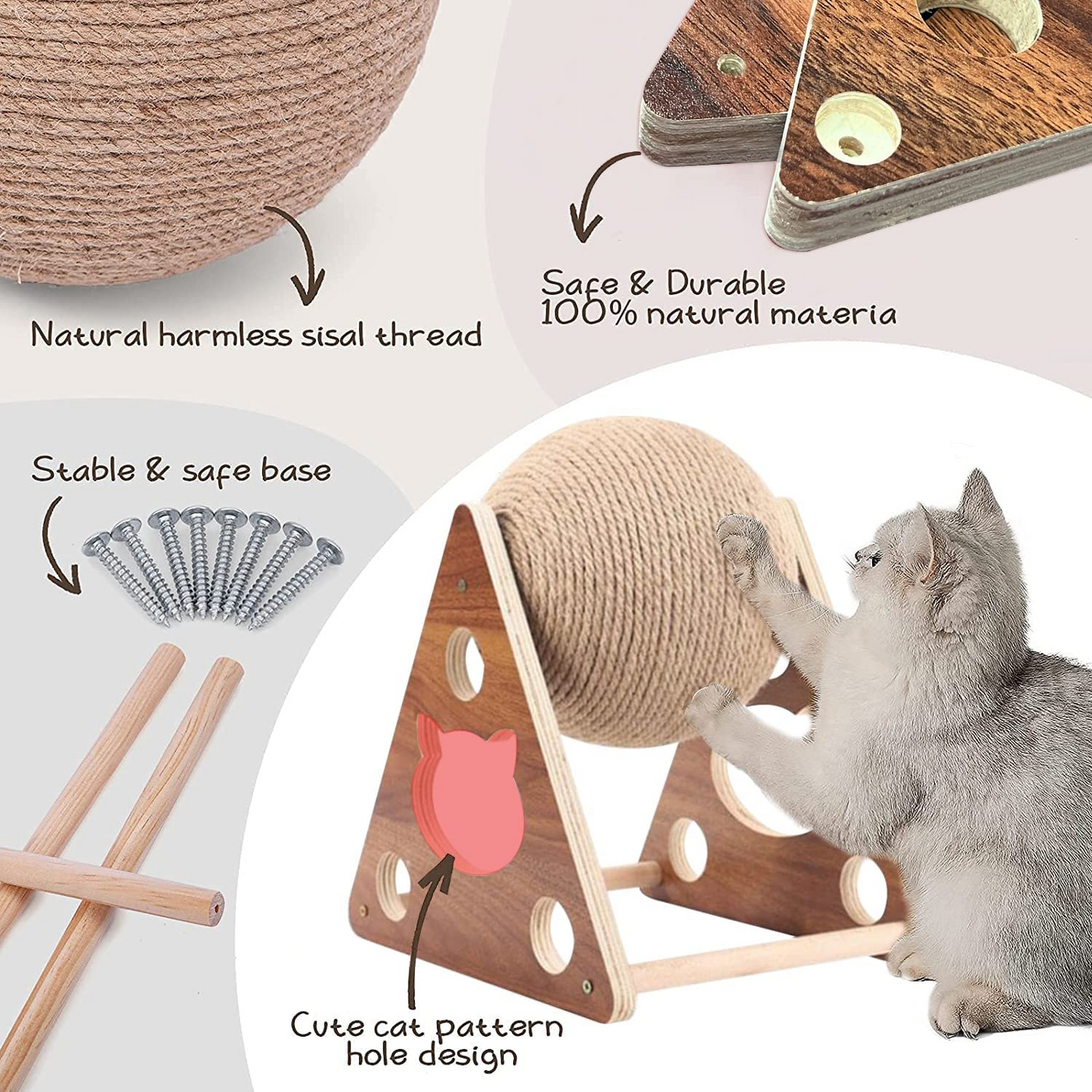 Natural harmless sisal thread

Safe & Durable
100% natural materia

Stable & safe base

Cute cat pattern
hole design