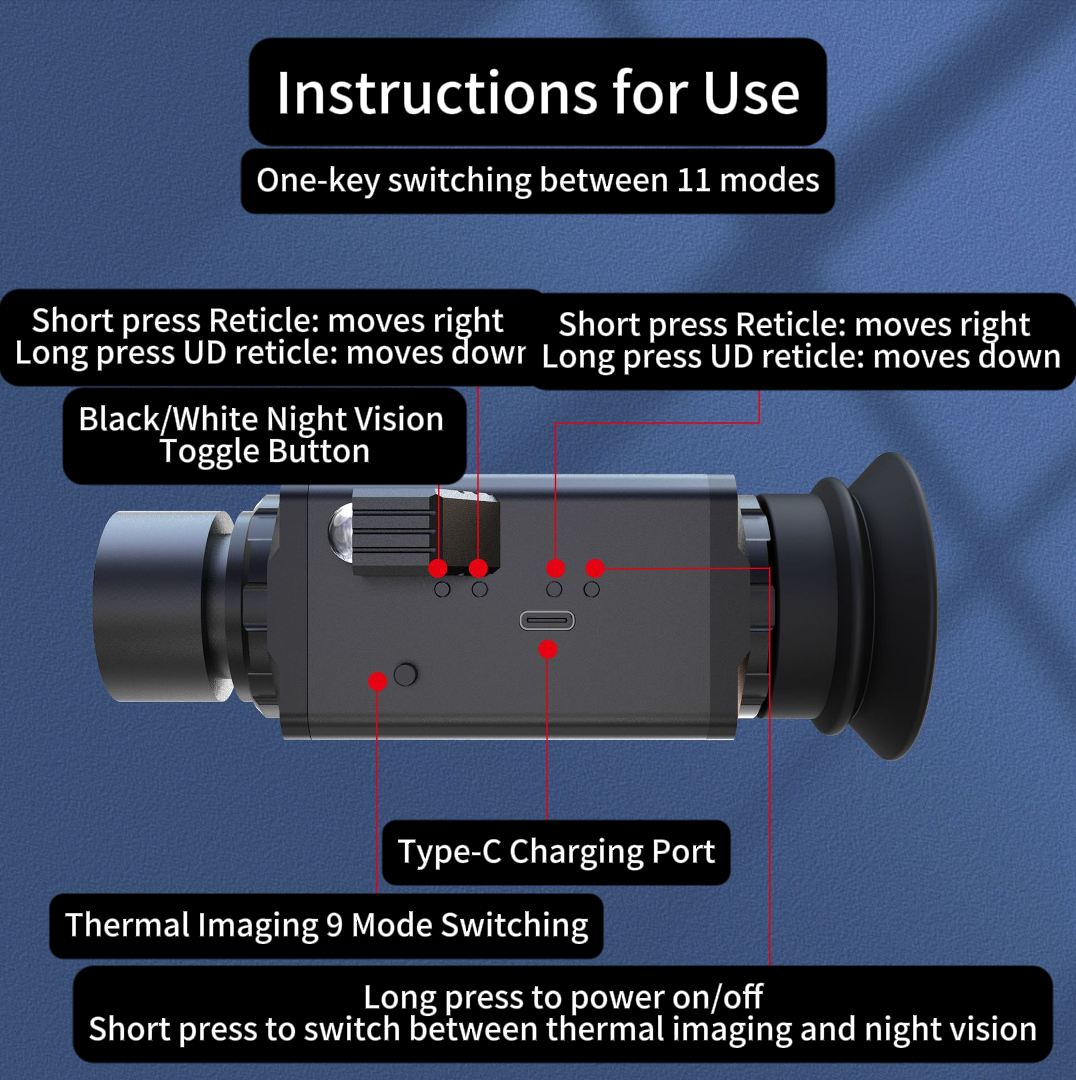 Instructions for Use

One-key switching between 11 modes

Short press Reticle: moves right
Long press UD reticle: moves dowr

Short press Reticle: moves right
Long press UD reticle: moves down

Black/White Night Vision
Toggle Button

Type-C Charging Port

Thermal Imaging 9 Mode Switching

Long press to power on/off
Short press to switch between thermal imaging and night vision